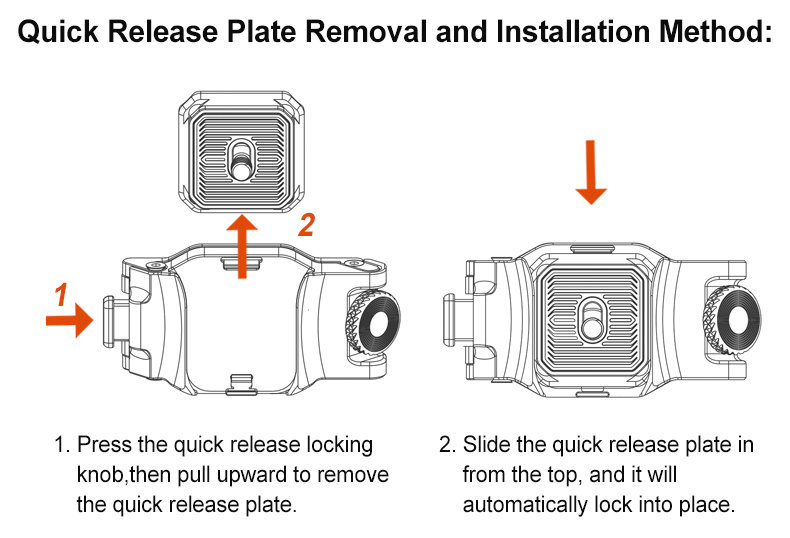 Quick Release Plate Removal and Installation Method:

2

1

1. Press the quick release locking knob,then pull upward to remove the quick release plate.

2. Slide the quick release plate in from the top, and it will automatically lock into place.