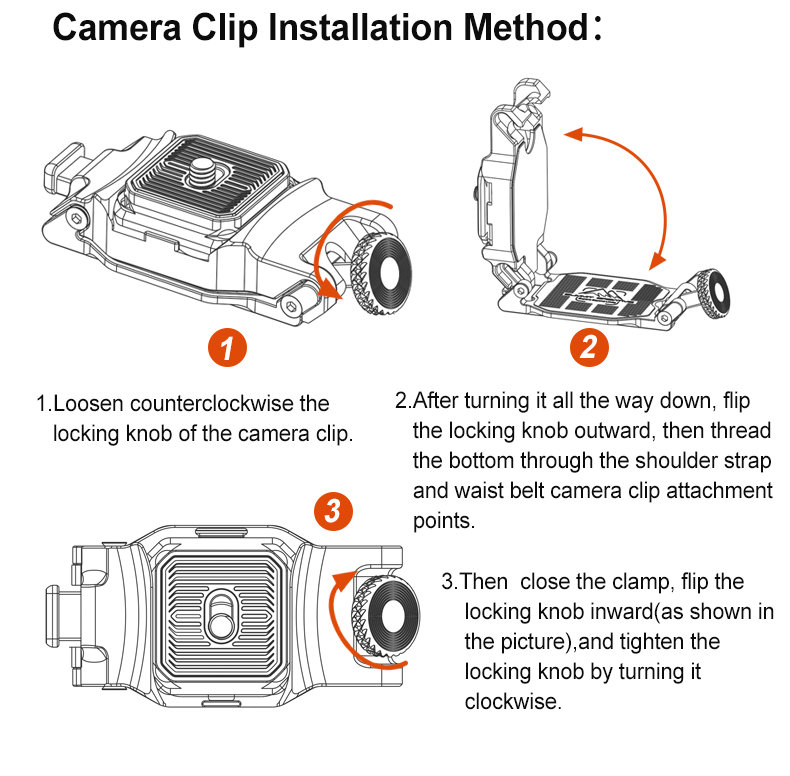 Camera Clip Installation Method:

1

2

1.Loosen counterclockwise the locking knob of the camera clip.

2.After turning it all the way down, flip the locking knob outward, then thread the bottom through the shoulder strap and waist belt camera clip attachment points.

3

3.Then close the clamp, flip the locking knob inward(as shown in the picture),and tighten the locking knob by turning it clockwise.